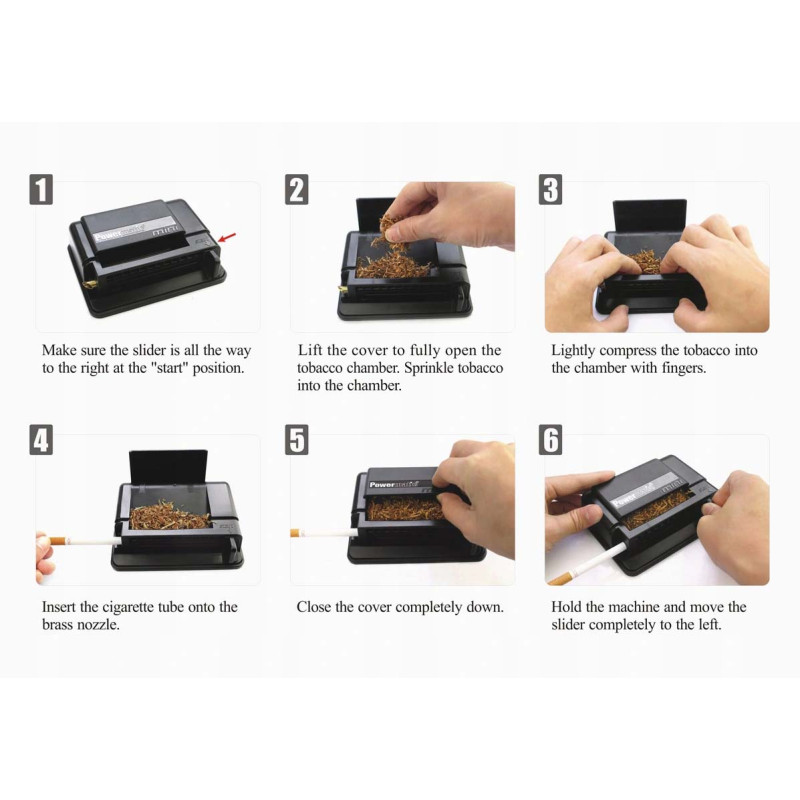 1

Powermatic mini

Make sure the slider is all the way to the right at the "start" position.

2

Lift the cover to fully open the tobacco chamber. Sprinkle tobacco into the chamber.

3

Lightly compress the tobacco into the chamber with fingers.

4

Insert the cigarette tube onto the brass nozzle.

5

Powermatic

Close the cover completely down.

6

Powermatic mini

Hold the machine and move the slider completely to the left.